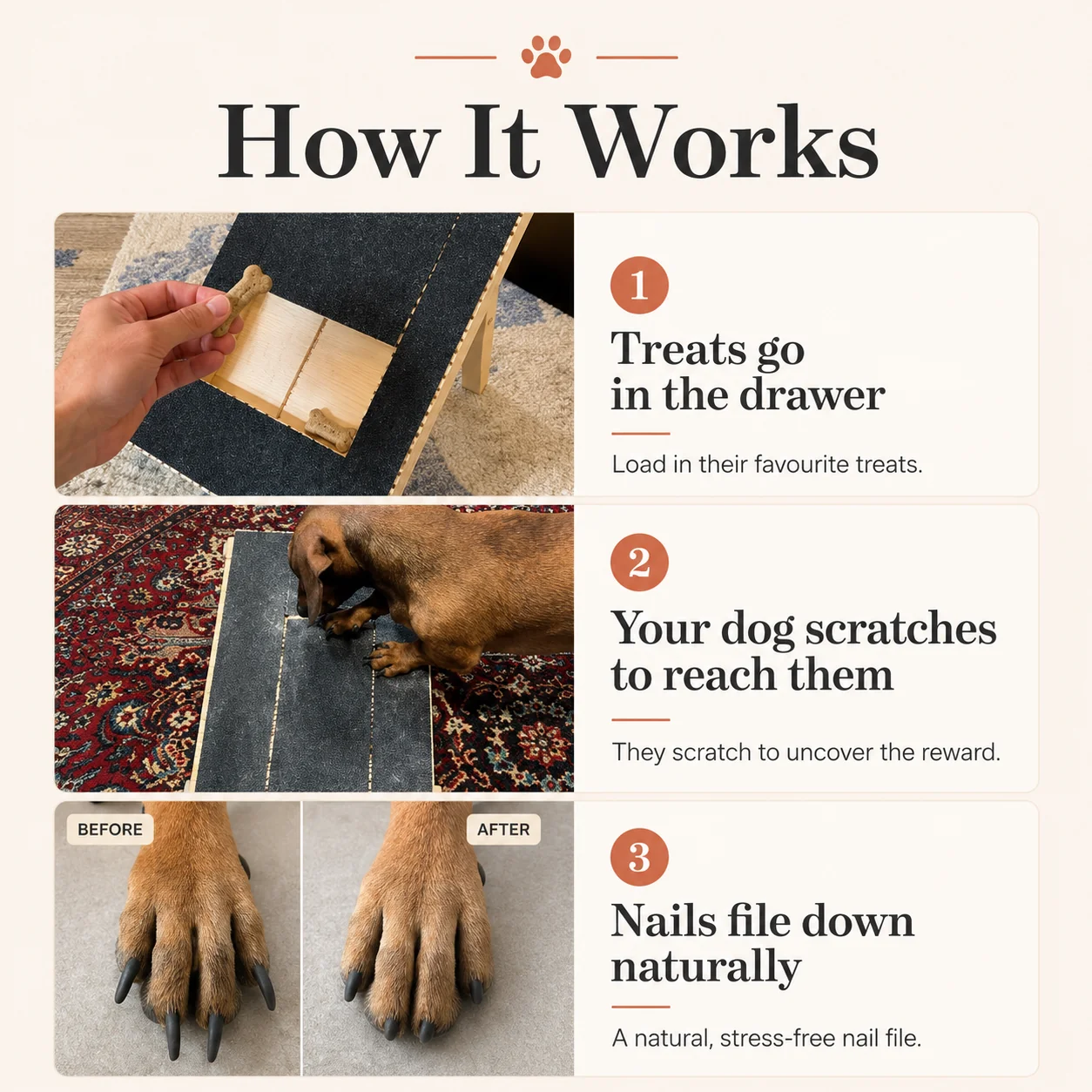 How It Works

1
Treats go in the drawer

Load in their favourite treats.

2
Your dog scratches to reach them

They scratch to uncover the reward.

BEFORE

AFTER

3
Nails file down naturally

A natural, stress-free nail file.