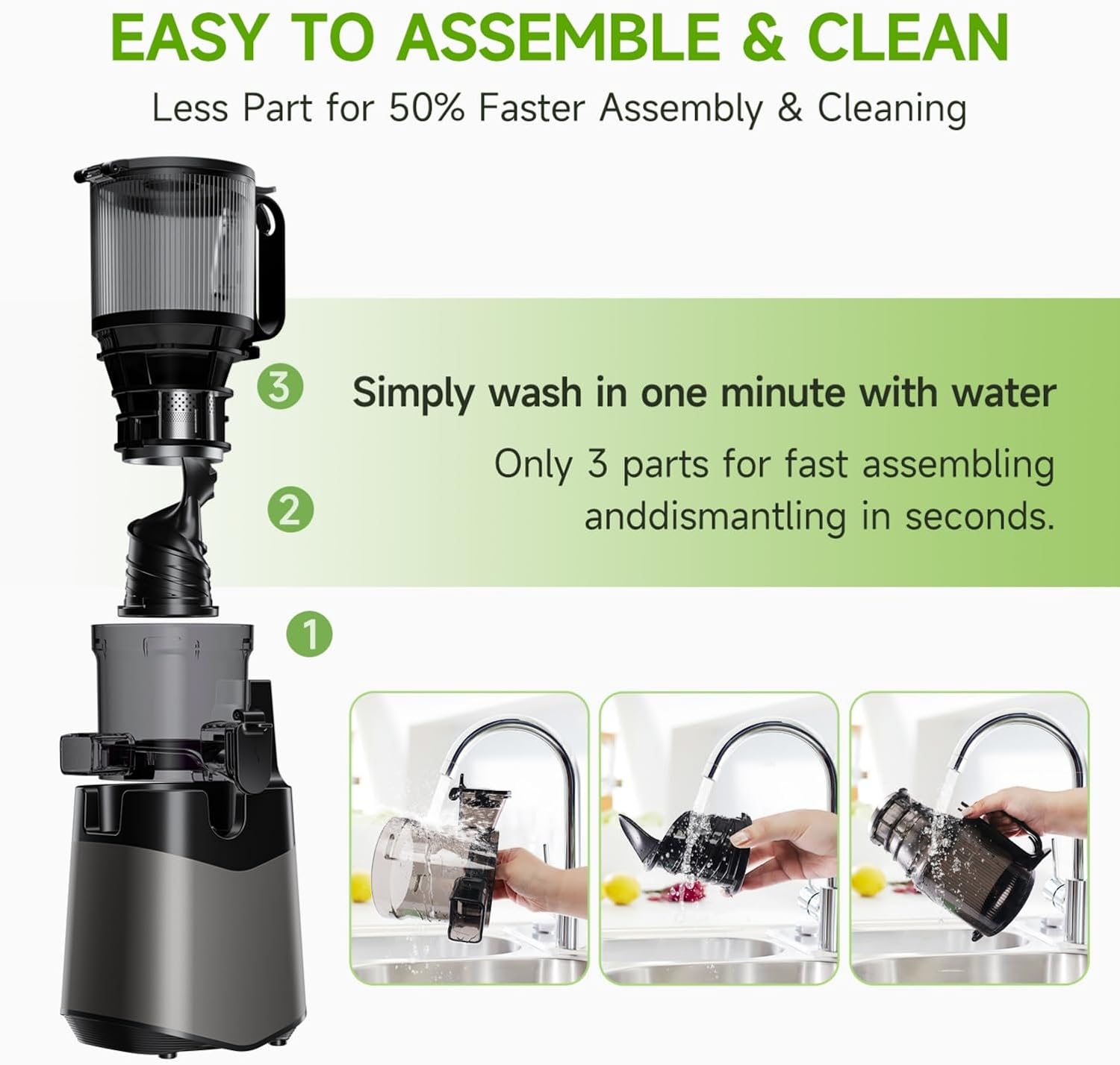 EASY TO ASSEMBLE & CLEAN

Less Part for 50% Faster Assembly & Cleaning

3

Simply wash in one minute with water

Only 3 parts for fast assembling anddismantling in seconds.

2

1