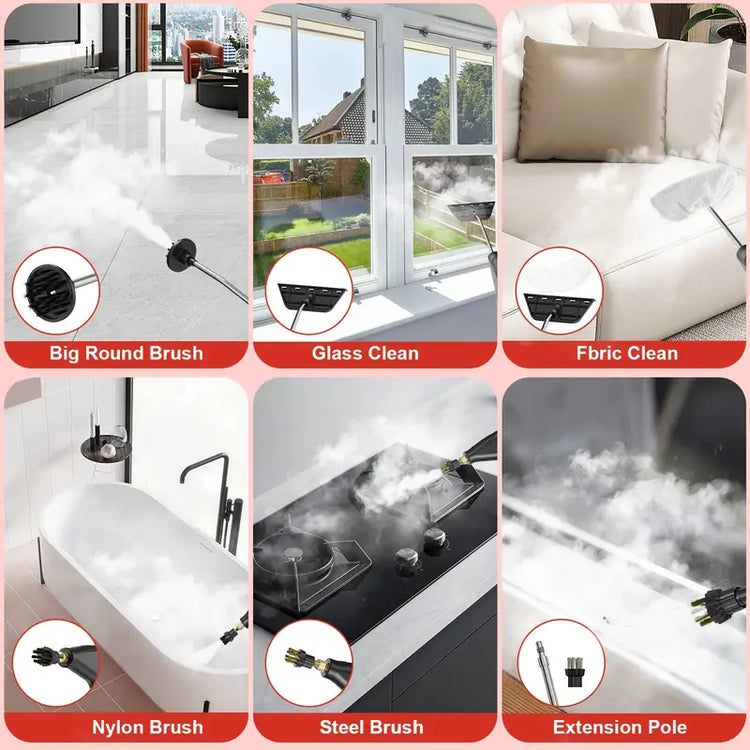 Big Round Brush

Glass Clean

Fbric Clean

Nylon Brush

Steel Brush

Extension Pole