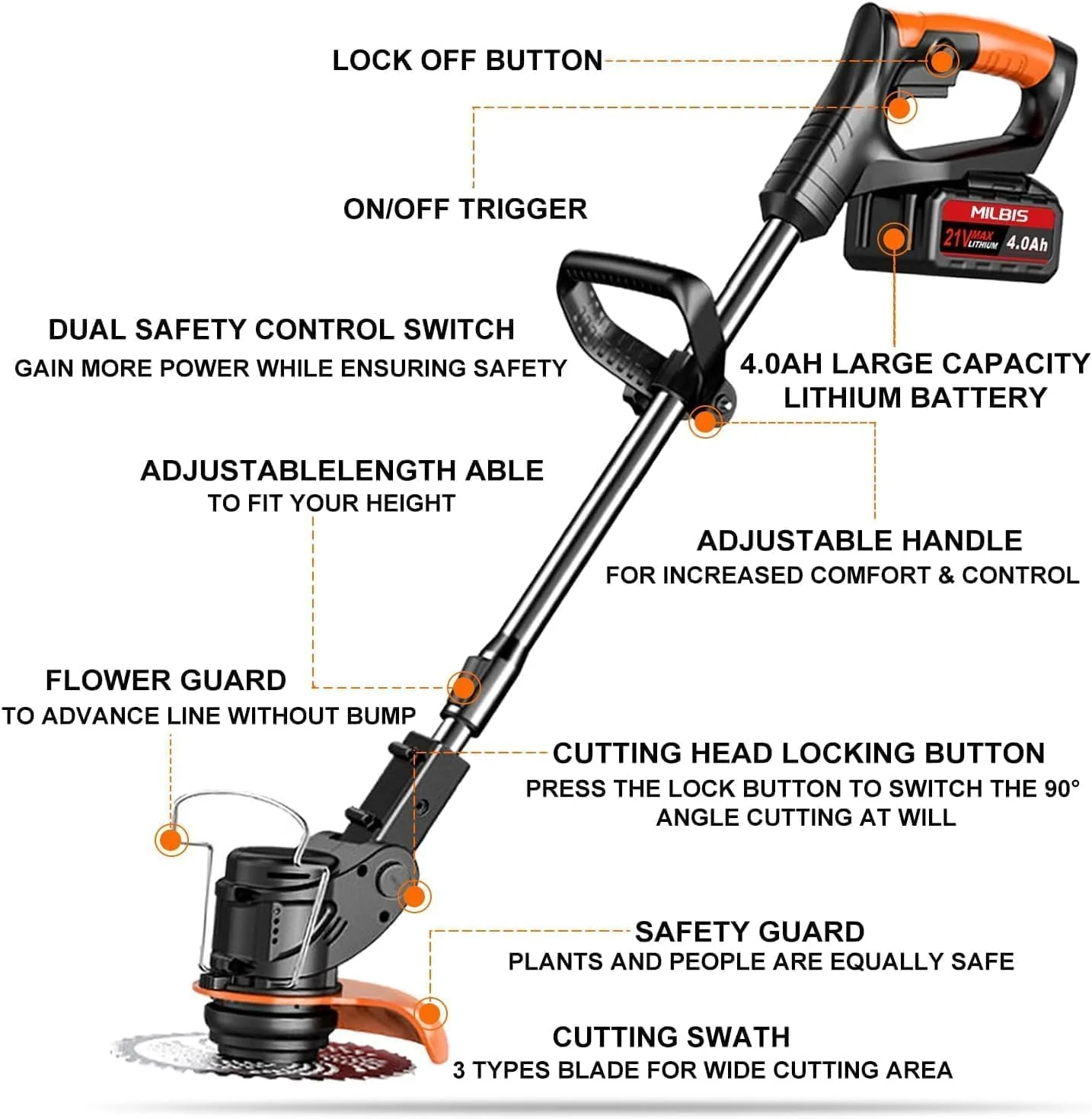 LOCK OFF BUTTON

ON/OFF TRIGGER

MILBIS
21V MAX LITHIUM 4.0Ah

DUAL SAFETY CONTROL SWITCH
GAIN MORE POWER WHILE ENSURING SAFETY

4.0AH LARGE CAPACITY LITHIUM BATTERY

ADJUSTABLELENGTH ABLE
TO FIT YOUR HEIGHT

ADJUSTABLE HANDLE
FOR INCREASED COMFORT & CONTROL

FLOWER GUARD
TO ADVANCE LINE WITHOUT BUMP

CUTTING HEAD LOCKING BUTTON
PRESS THE LOCK BUTTON TO SWITCH THE 90° ANGLE CUTTING AT WILL

SAFETY GUARD
PLANTS AND PEOPLE ARE EQUALLY SAFE

CUTTING SWATH
3 TYPES BLADE FOR WIDE CUTTING AREA