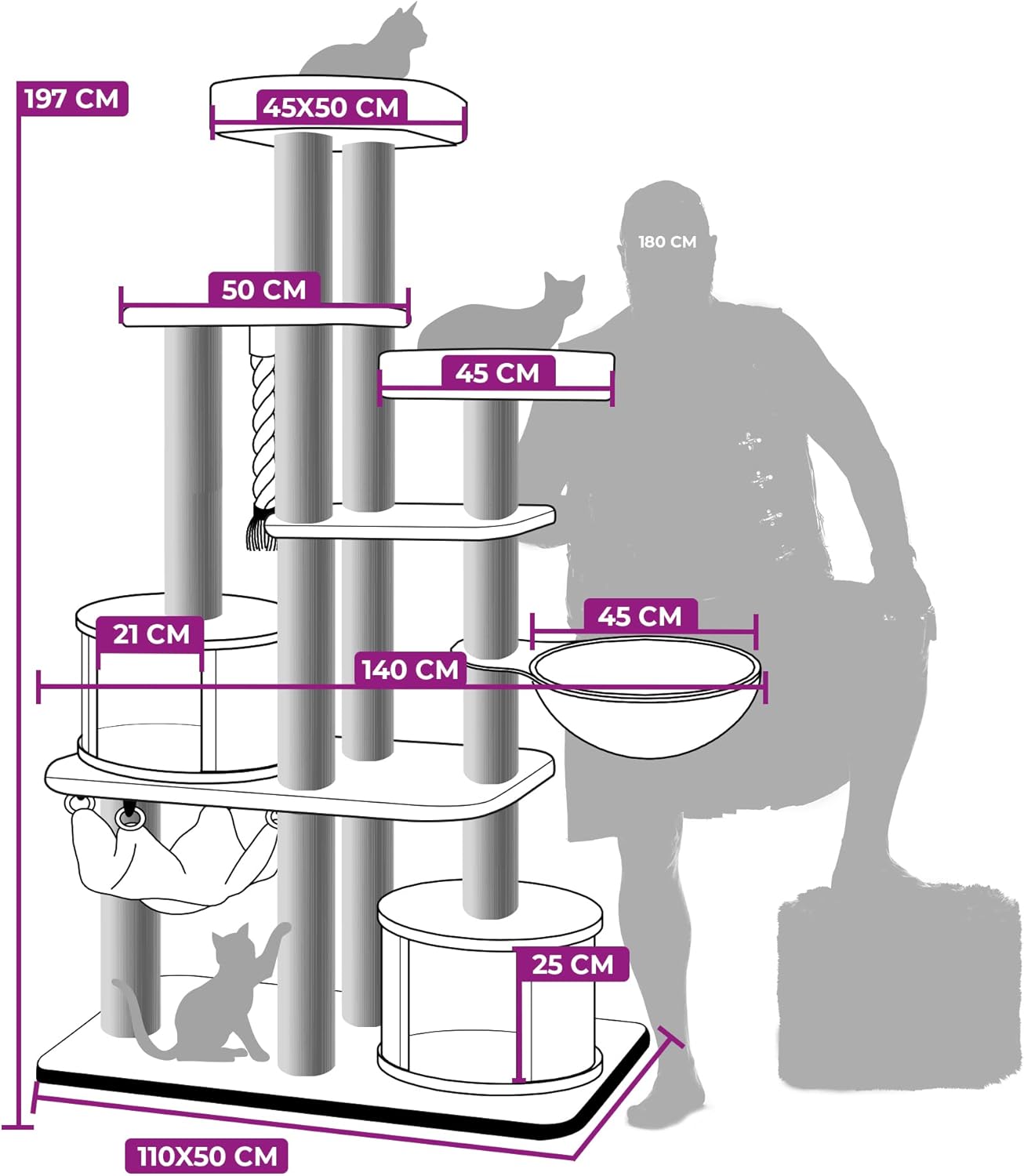 197 CM

45X50 CM

180 CM

50 CM

45 CM

45 CM

21 CM

140 CM

25 CM

110X50 CM